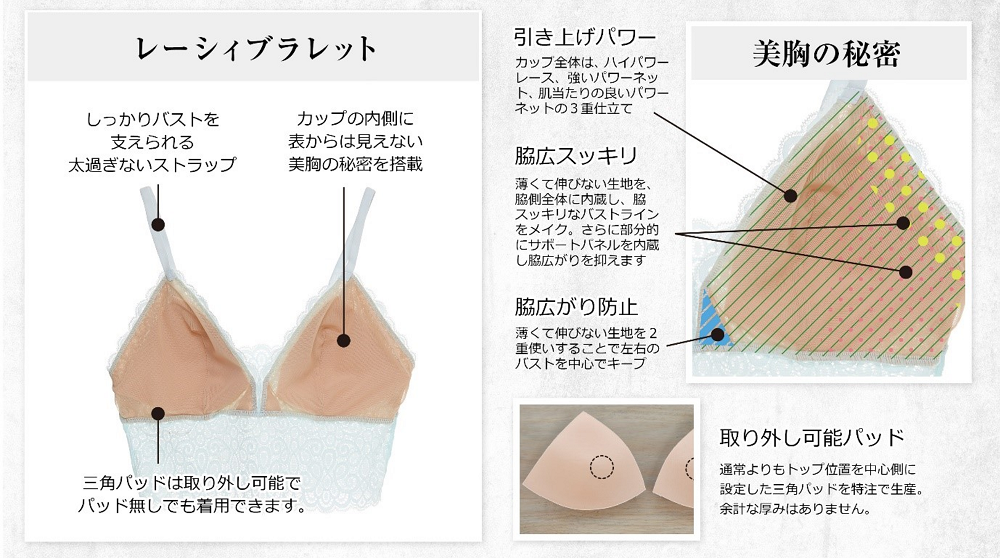 レーシィブラレット

しっかりバストを支えられる太過ぎないストラップ

カップの内側に表からは見えない美胸の秘密を搭載

三角パッドは取り外し可能でパッド無しでも着用できます。

引き上げパワー

カップ全体は、ハイパワーレース、強いパワーネット、肌当たりの良いパワーネットの３重仕立て

脇広スッキリ

薄くて伸びない生地を、脇側全体に内蔵し、脇スッキリなバストラインをメイク。さらに部分的にサポートパネルを内蔵し脇広がりを抑えます

脇広がり防止

薄くて伸びない生地を２重使いすることで左右のバストを中心でキープ

美胸の秘密

取り外し可能パッド

通常よりもトップ位置を中心側に設定した三角パッドを特注で生産。余計な厚みはありません。