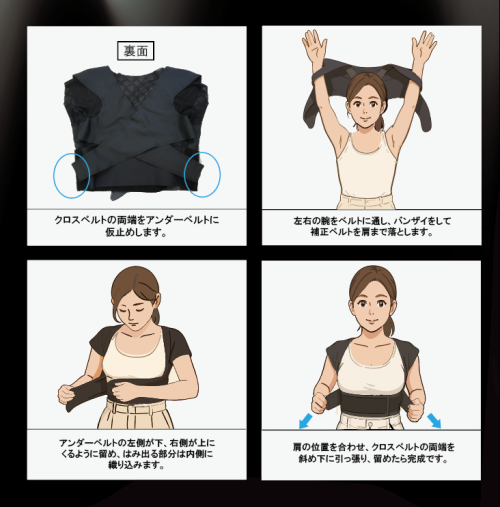 裏面

クロスベルトの両端をアンダーベルトに仮止めします。

左右の腕をベルトに通し、バンザイをして補正ベルトを肩まで落とします。

アンダーベルトの左側が下、右側が上にくるように留め、はみ出る部分は内側に織り込みます。

肩の位置を合わせ、クロスベルトの両端を斜め下に引っ張り、留めたら完成です。